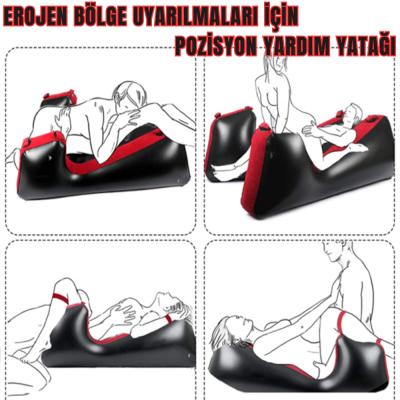 EROJEN BÖLGE UYARILMALARI İÇİN
POZİSYON YARDIM YATAĞI