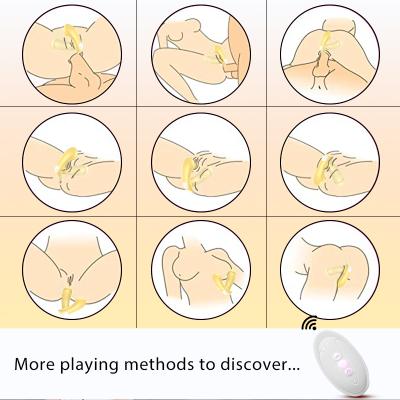 More playing methods to discover...