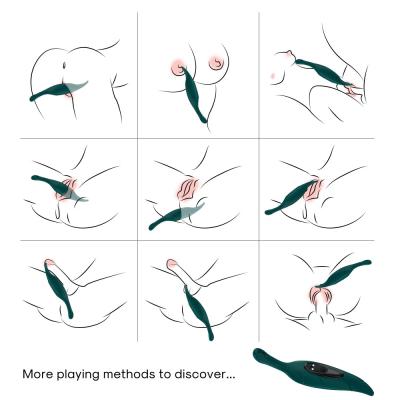 More playing methods to discover...