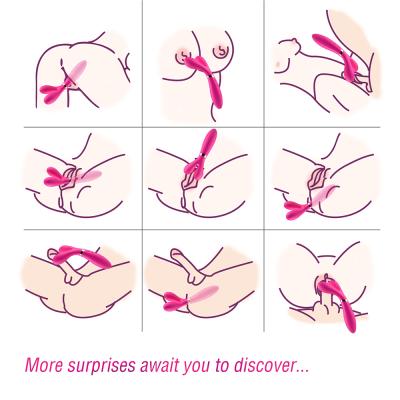 More surprises await you to discover...